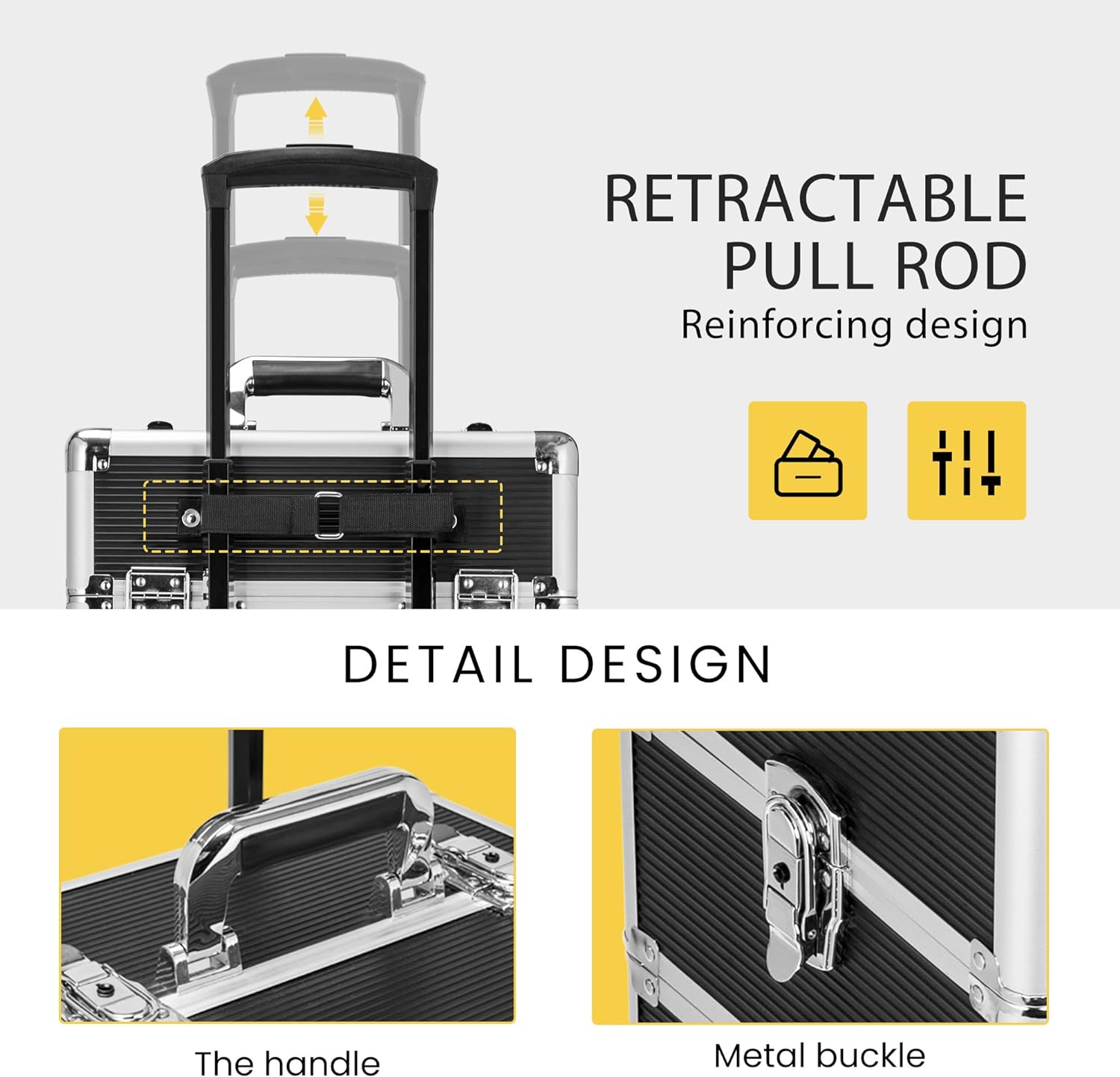 RETRACTABLE PULL ROD
Reinforcing design

DETAIL DESIGN

The handle

Metal buckle