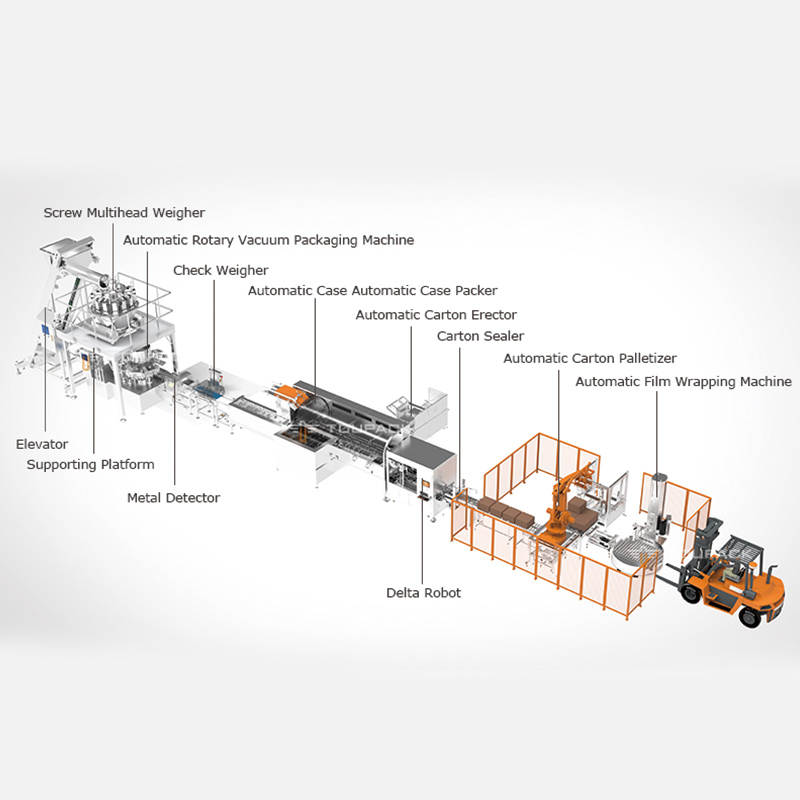 Screw Multihead Weigher
Automatic Rotary Vacuum Packaging Machine
Check Weigher
Automatic Case Automatic Case Packer
Automatic Carton Erector
Carton Sealer
Automatic Carton Palletizer
Automatic Film Wrapping Machine
Elevator
Supporting Platform
Metal Detector
Delta Robot