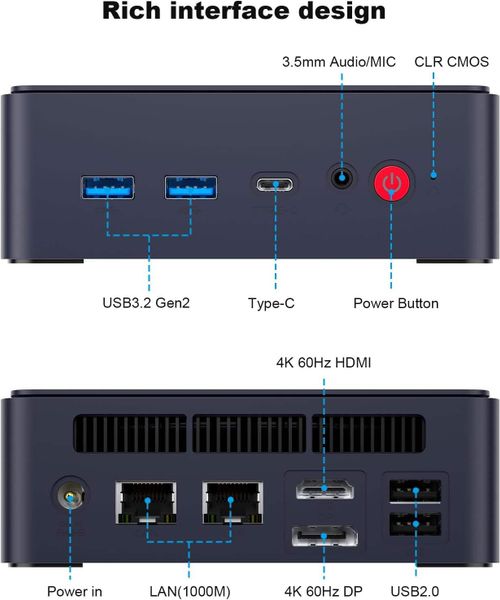 Rich interface design

3.5mm Audio/MIC

CLR CMOS

USB3.2 Gen2

Type-C

Power Button

4K 60Hz HDMI

Power in

LAN(1000M)

4K 60Hz DP

USB2.0