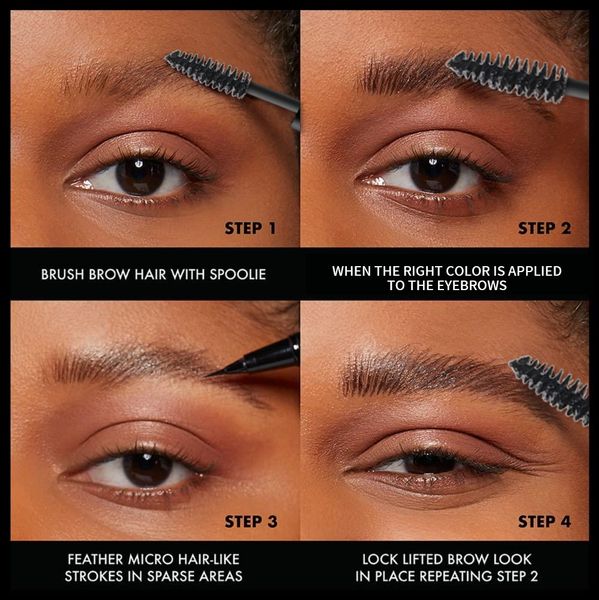 STEP 1

BRUSH BROW HAIR WITH SPOOLIE

STEP 2

WHEN THE RIGHT COLOR IS APPLIED TO THE EYEBROWS

STEP 3

FEATHER MICRO HAIR-LIKE STROKES IN SPARSE AREAS

STEP 4

LOCK LIFTED BROW LOOK IN PLACE REPEATING STEP 2