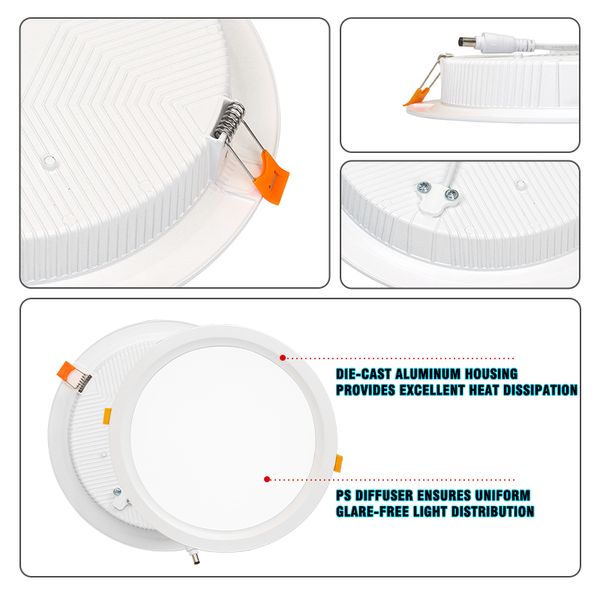 DIE-CAST ALUMINUM HOUSING
PROVIDES EXCELLENT HEAT DISSIPATION

PS DIFFUSER ENSURES UNIFORM
GLARE-FREE LIGHT DISTRIBUTION