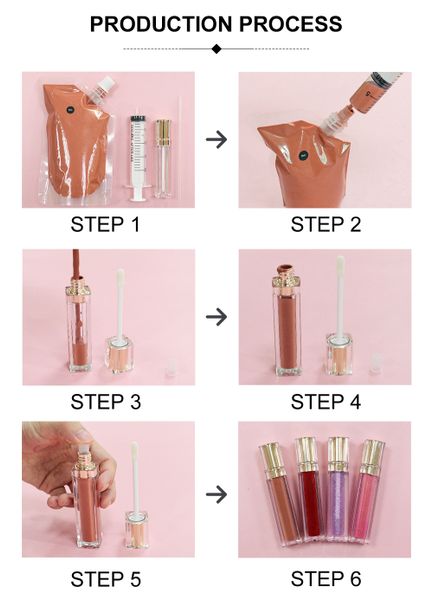 PRODUCTION PROCESS

STEP 1

STEP 2

STEP 3

STEP 4

STEP 5

STEP 6