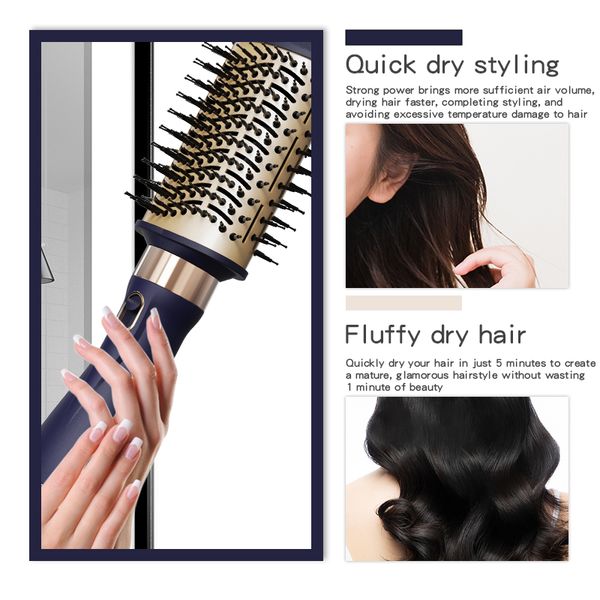 Quick dry styling

Strong power brings more sufficient air volume, drying hair faster, completing styling, and avoiding excessive temperature damage to hair

Fluffy dry hair

Quickly dry your hair in just 5 minutes to create a mature, glamorous hairstyle without wasting 1 minute of beauty