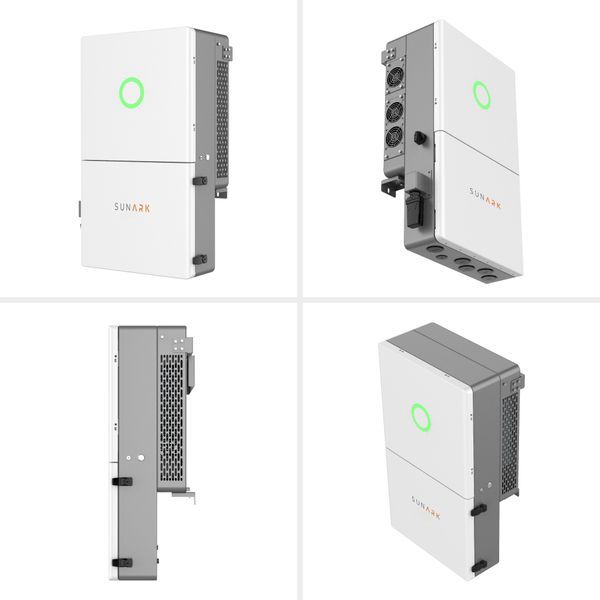 SUNARK

SUNARK

SUNARK