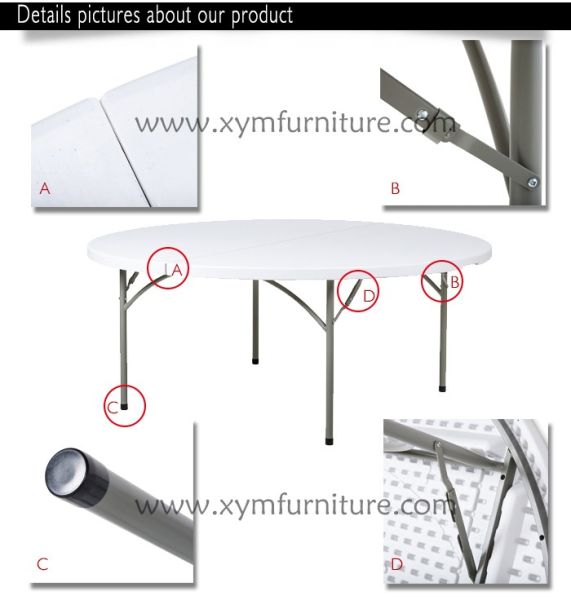 Details pictures about our product

www.xymfurniture.com

A

B

A

D

B

C

www.xymfurniture.com

C

D