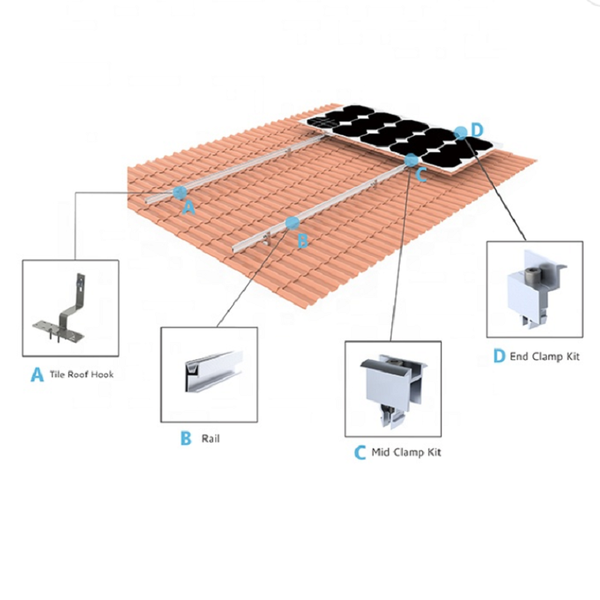 D
C
A
B

A Tile Roof Hook

B Rail

C Mid Clamp Kit

D End Clamp Kit