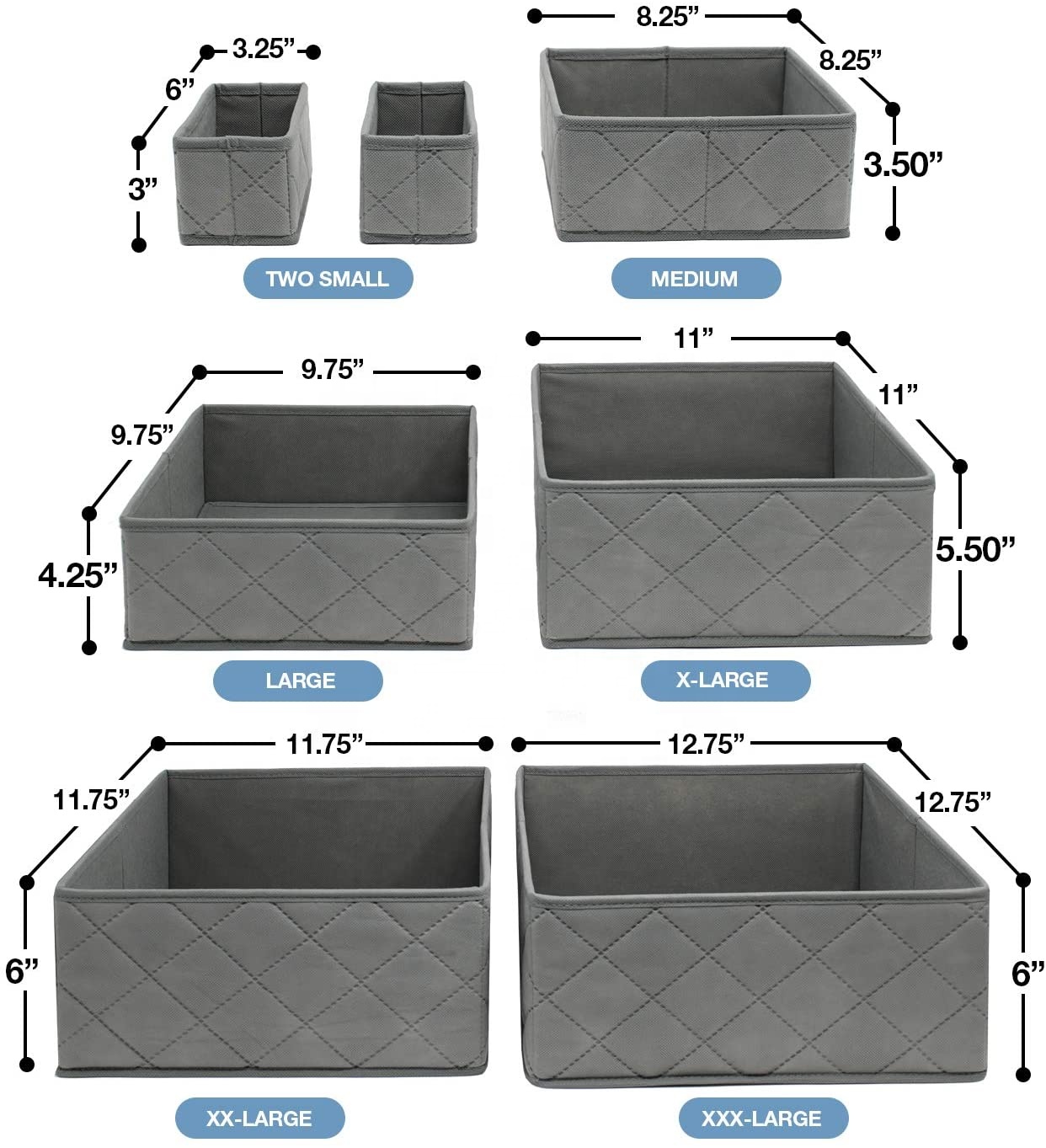 3.25”
6”
3”
TWO SMALL

8.25”
8.25”
3.50”
MEDIUM

9.75”
9.75”
4.25”
LARGE

11”
11”
5.50”
X-LARGE

11.75”
11.75”
6”
XX-LARGE

12.75”
12.75”
6”
XXX-LARGE