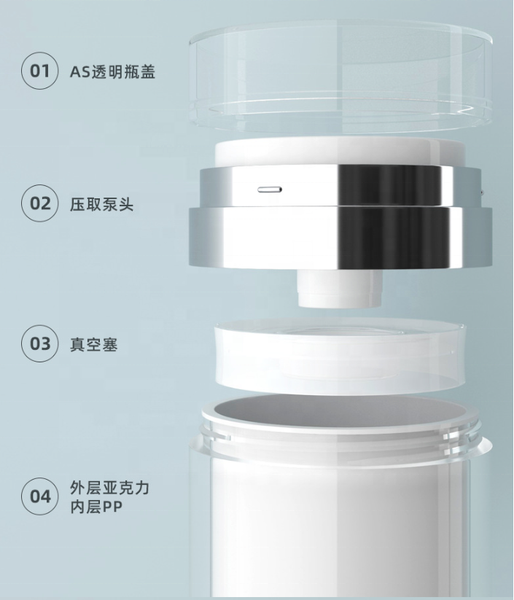 01 AS透明瓶盖

02 压取泵头

03 真空塞

04 外层亚克力
内层PP