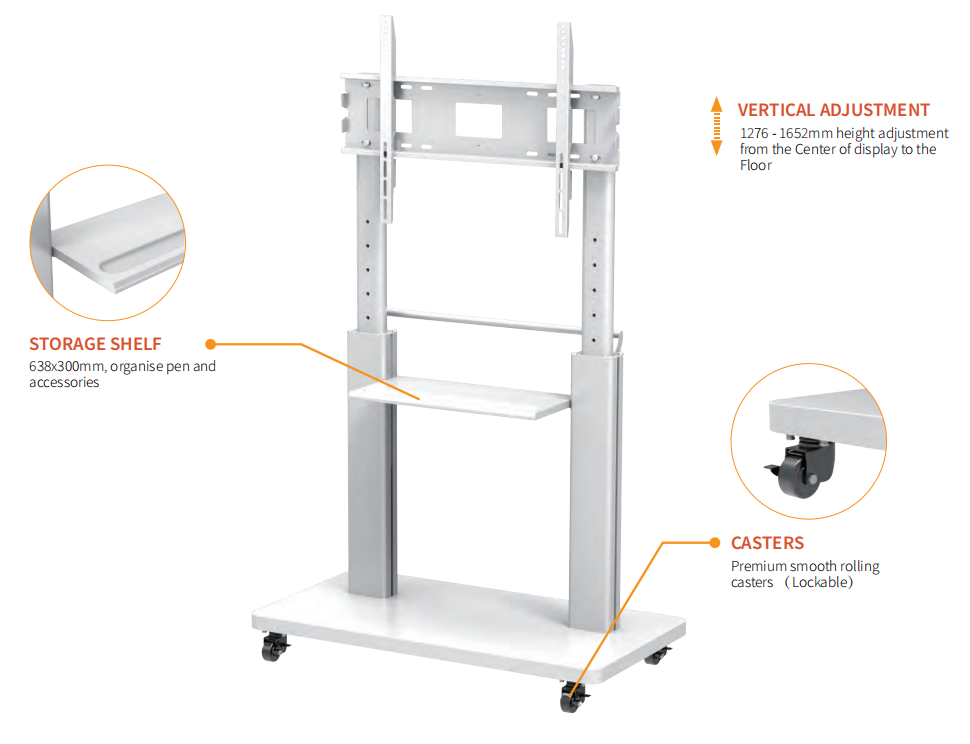 VERTICAL ADJUSTMENT
1276 - 1652mm height adjustment from the Center of display to the Floor

STORAGE SHELF
638x300mm, organise pen and accessories

CASTERS
Premium smooth rolling casters （Lockable）