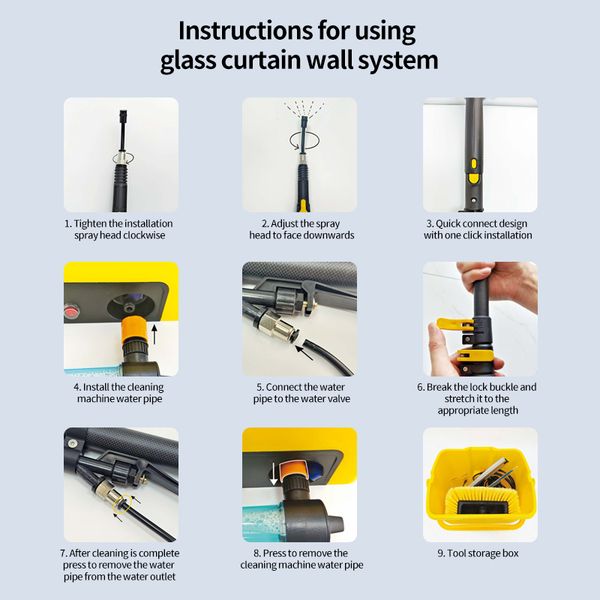 Instructions for using glass curtain wall system

1. Tighten the installation spray head clockwise

2. Adjust the spray head to face downwards

3. Quick connect design with one click installation

4. Install the cleaning machine water pipe

5. Connect the water pipe to the water valve

6. Break the lock buckle and stretch it to the appropriate length

7. After cleaning is complete press to remove the water pipe from the water outlet

8. Press to remove the cleaning machine water pipe

9. Tool storage box