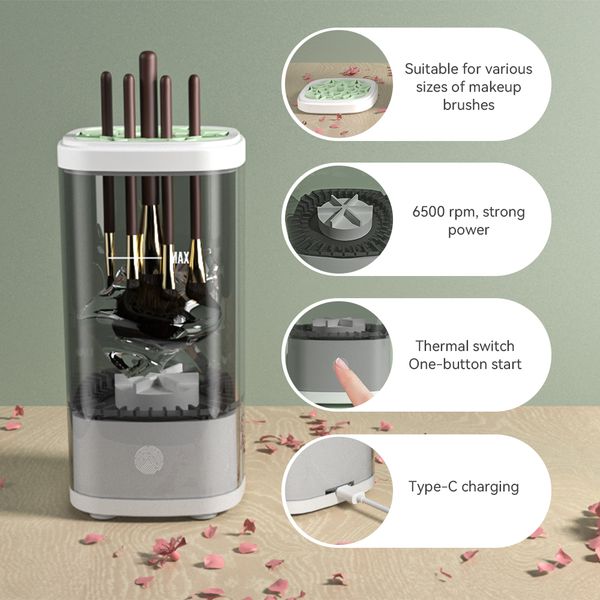 MAX

Suitable for various sizes of makeup brushes

6500 rpm, strong power

Thermal switch One-button start

Type-C charging