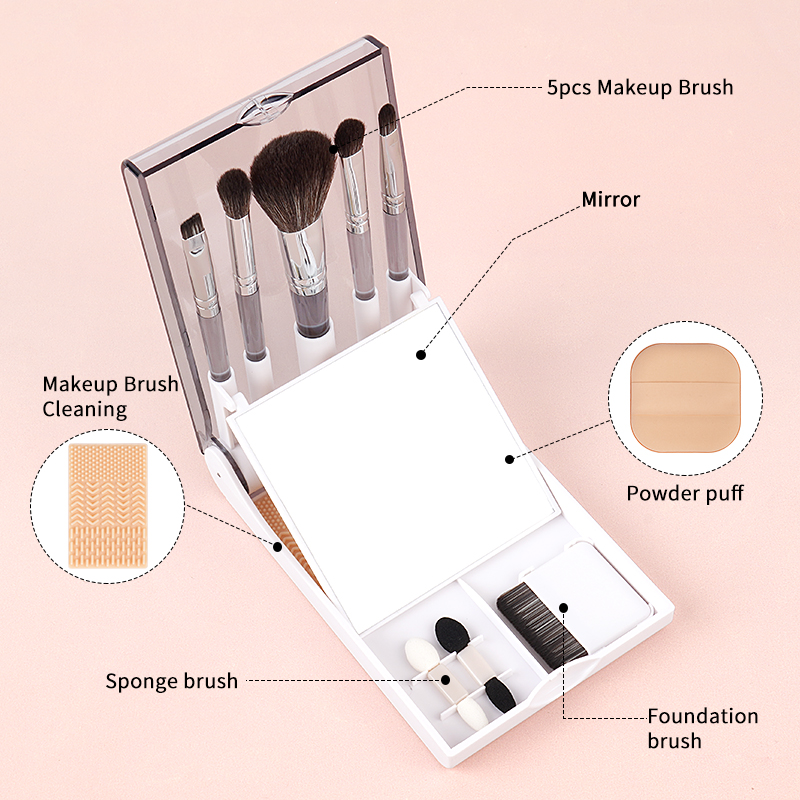 5pcs Makeup Brush

Mirror

Makeup Brush Cleaning

Powder puff

Sponge brush

Foundation brush