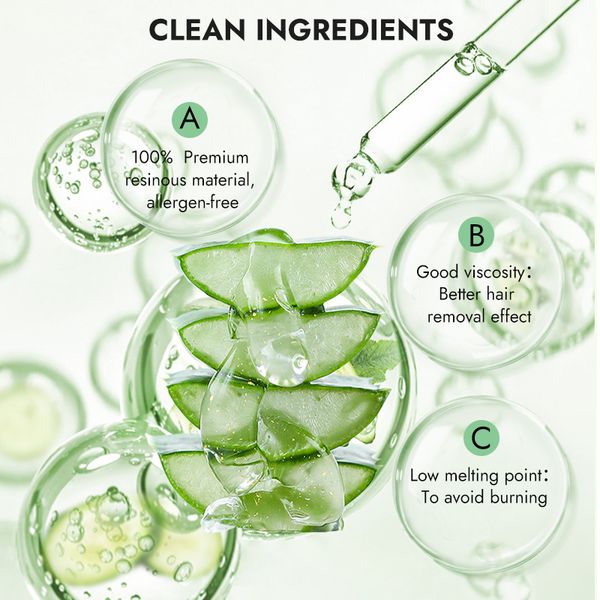 CLEAN INGREDIENTS

A
100% Premium resinous material, allergen-free

B
Good viscosity: Better hair removal effect

C
Low melting point: To avoid burning