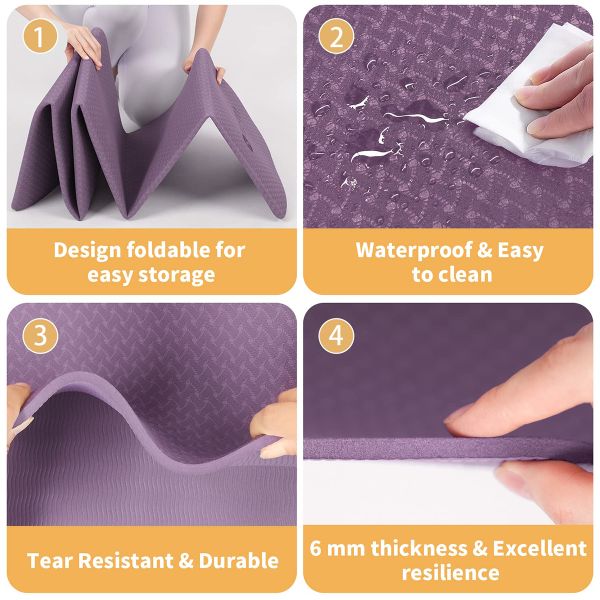 1

Design foldable for easy storage

2

Waterproof & Easy to clean

3

Tear Resistant & Durable

4

6 mm thickness & Excellent resilience