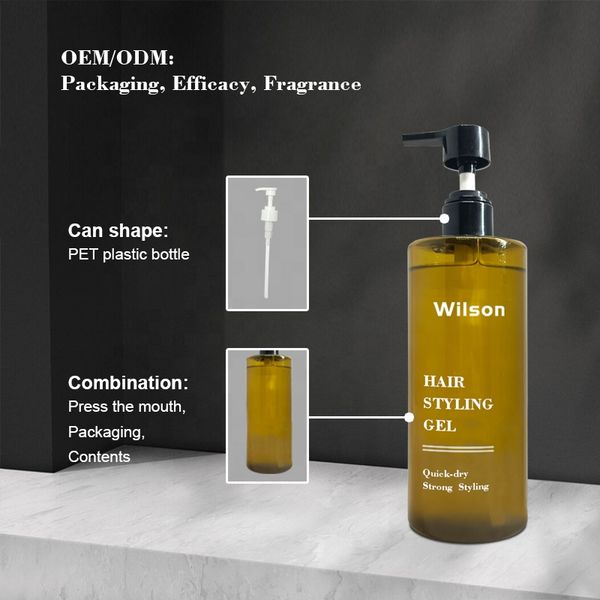 OEM/ODM:
Packaging, Efficacy, Fragrance

Can shape:
PET plastic bottle

Combination:
Press the mouth,
Packaging,
Contents

Wilson

HAIR
STYLING
GEL

Quick-dry
Strong Styling