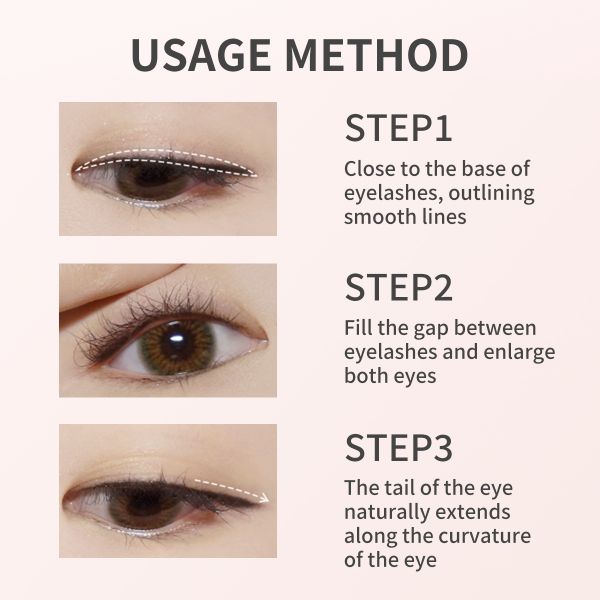 USAGE METHOD

STEP1

Close to the base of eyelashes, outlining smooth lines

STEP2

Fill the gap between eyelashes and enlarge both eyes

STEP3

The tail of the eye naturally extends along the curvature of the eye