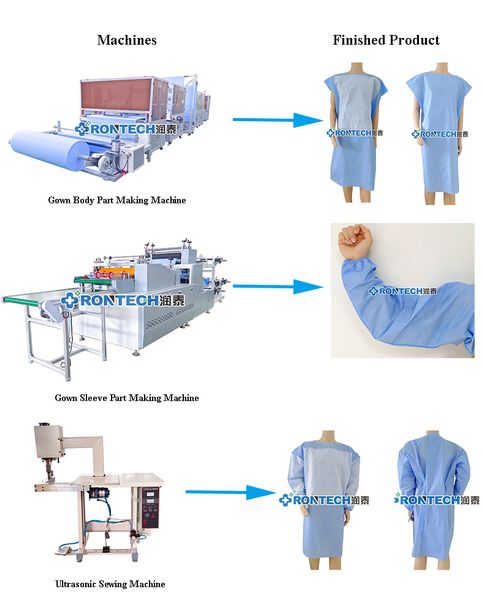 Machines

Finished Product

RONTECH润泰

RONTECH润泰

RONTECH润泰

Gown Body Part Making Machine

RONTECH润泰

RONTECH润泰

Gown Sleeve Part Making Machine

RONTECH润泰

RONTECH润泰

Ultrasonic Sewing Machine