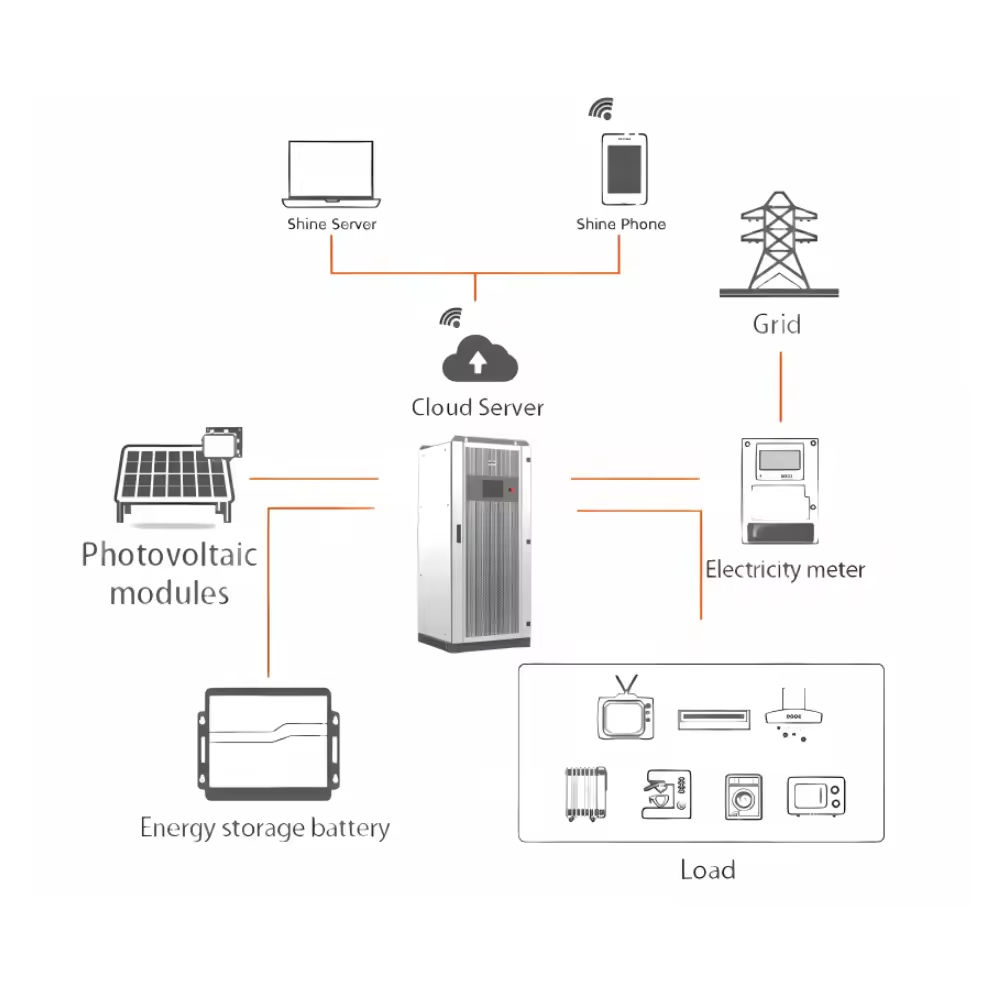 Shine Server
Shine Phone
Grid
Cloud Server
Photovoltaic modules
Electricity meter
Energy storage battery
Load