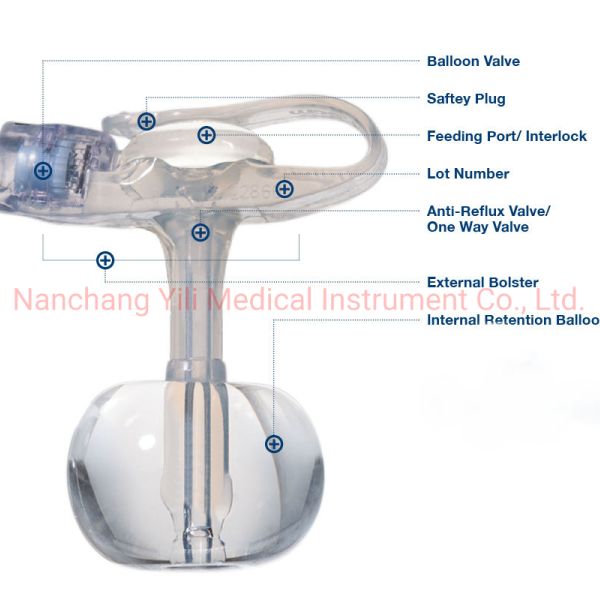 Balloon Valve

Saftey Plug

Feeding Port/ Interlock

Lot Number

Anti-Reflux Valve/ One Way Valve

External Bolster

Nanchang Yili Medical Instrument Co., Ltd.

Internal Retention Balloo