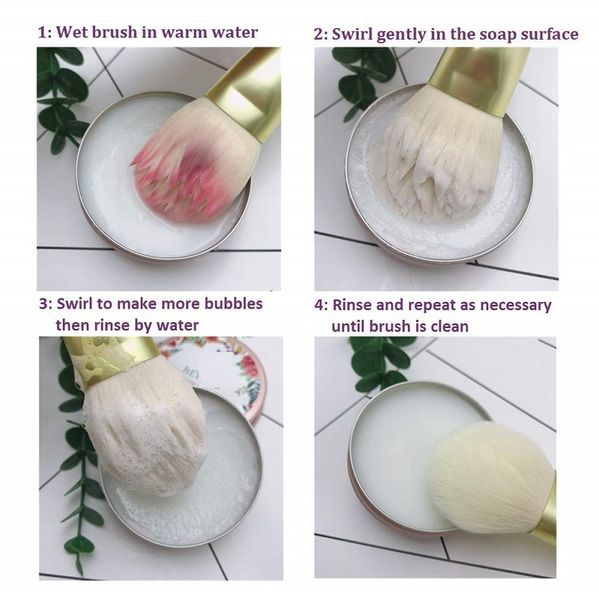 1: Wet brush in warm water

2: Swirl gently in the soap surface

3: Swirl to make more bubbles then rinse by water

4: Rinse and repeat as necessary until brush is clean