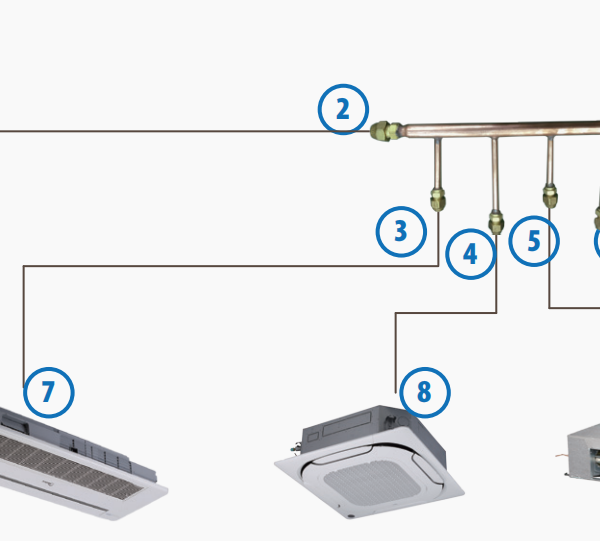 2
3
4
5
7
8