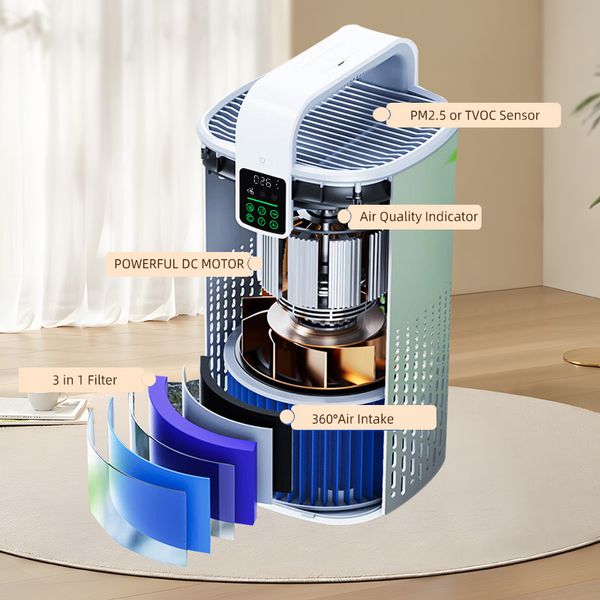 PM2.5 or TVOC Sensor

026

Air Quality Indicator

POWERFUL DC MOTOR

3 in 1 Filter

360°Air Intake