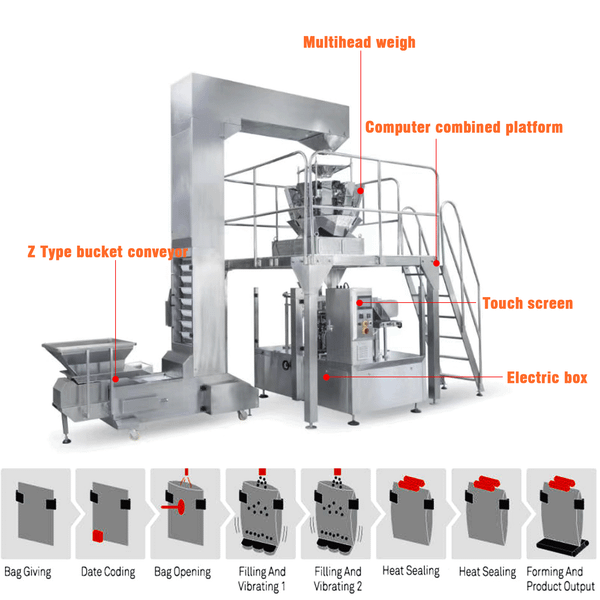 Multihead weigh

Computer combined platform

Z Type bucket conveyor

Touch screen

Electric box

Bag Giving

Date Coding

Bag Opening

Filling And Vibrating 1

Filling And Vibrating 2

Heat Sealing

Heat Sealing

Forming And Product Output