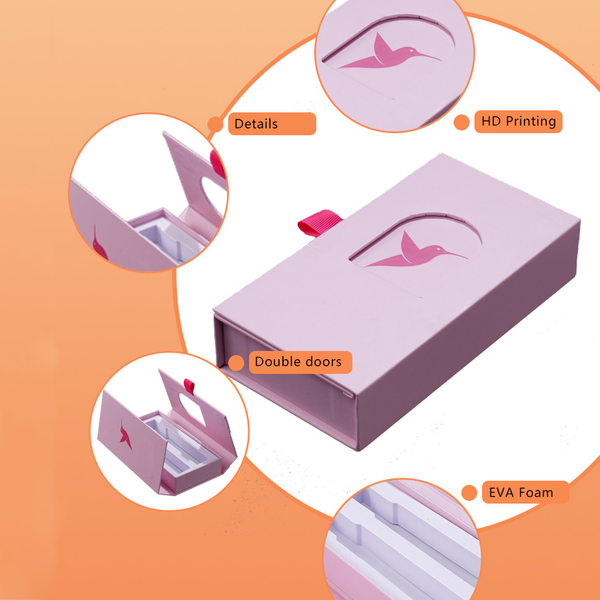 Details

HD Printing

Double doors

EVA Foam