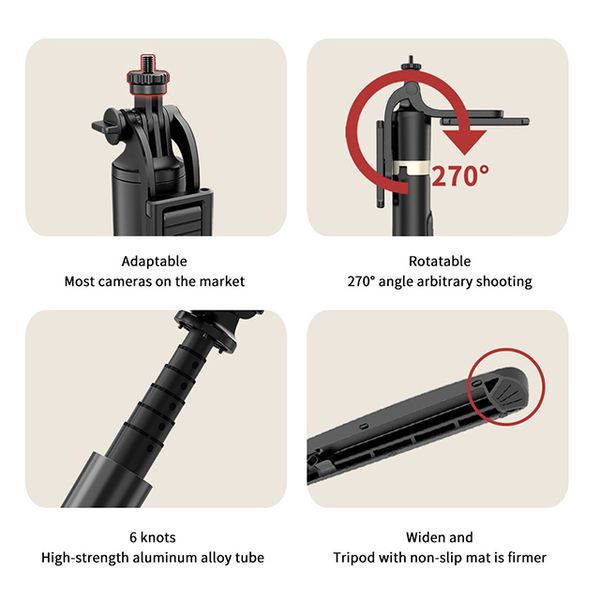 270°

Adaptable
Most cameras on the market

Rotatable
270° angle arbitrary shooting

6 knots
High-strength aluminum alloy tube

Widen and
Tripod with non-slip mat is firmer