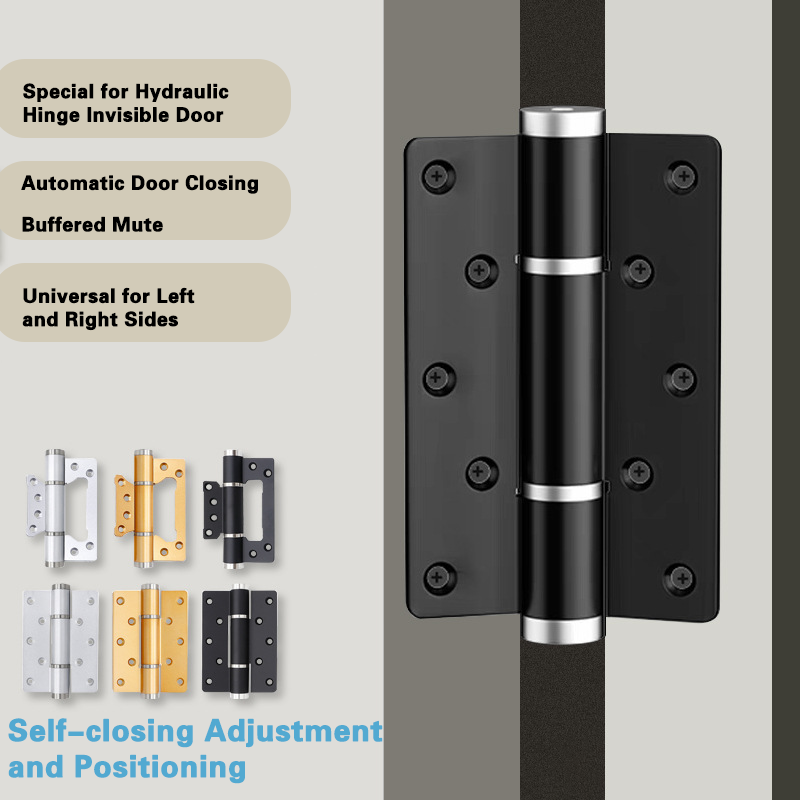 Special for Hydraulic Hinge Invisible Door

Automatic Door Closing

Buffered Mute

Universal for Left and Right Sides

Self-closing Adjustment and Positioning