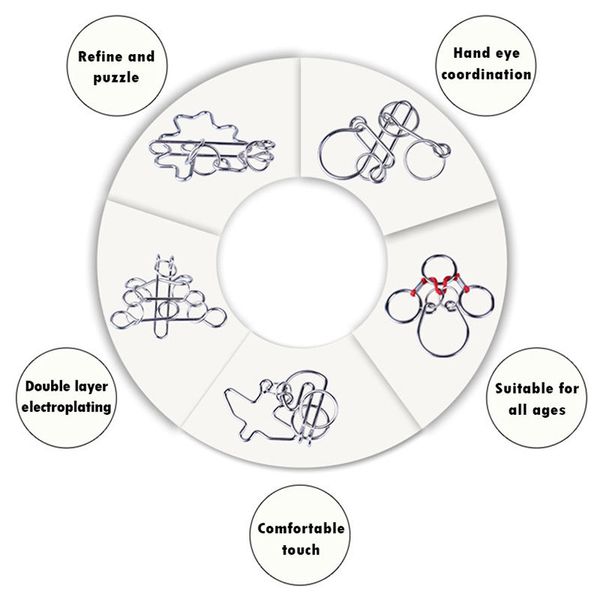 Refine and puzzle

Hand eye coordination

Double layer electroplating

Suitable for all ages

Comfortable touch