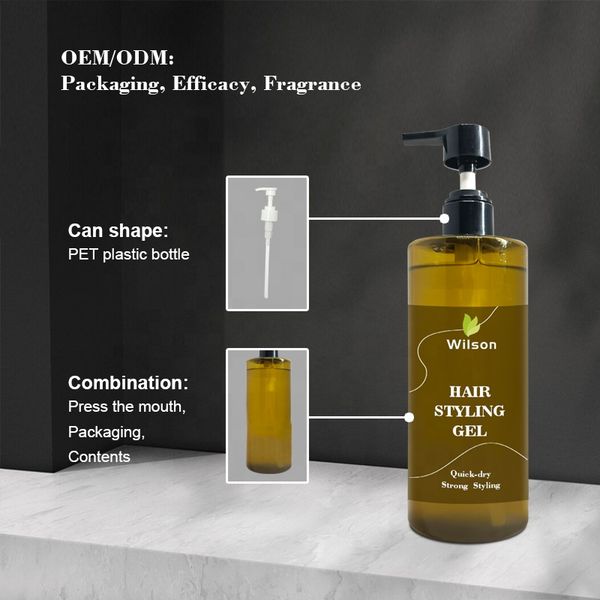 OEM/ODM:
Packaging, Efficacy, Fragrance

Can shape:
PET plastic bottle

Combination:
Press the mouth,
Packaging,
Contents

Wilson

HAIR
STYLING
GEL

Quick-dry
Strong Styling